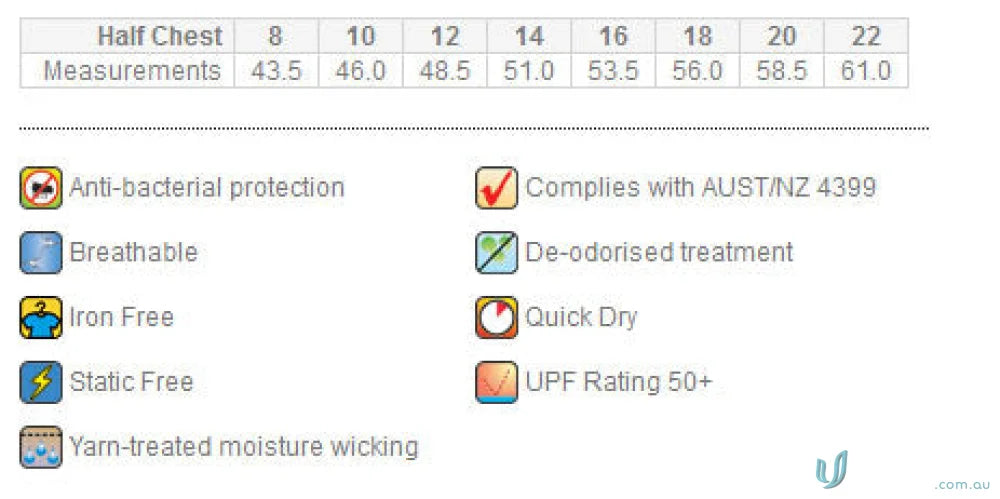 | Half Chest | 8 | 10 | 12 | 14 | 16 | 18 | 20 | 22 |
|---|---|---|---|---|---|---|---|---|
| Measurements | 43.5 | 46.0 | 48.5 | 51.0 | 53.5 | 56.0 | 58.5 | 61.0 |

Anti-bacterial protection

Breathable

Iron Free

Static Free

Yarn-treated moisture wicking

Complies with AUST/NZ 4399

De-odorised treatment

Quick Dry

UPF Rating 50+

.com.au