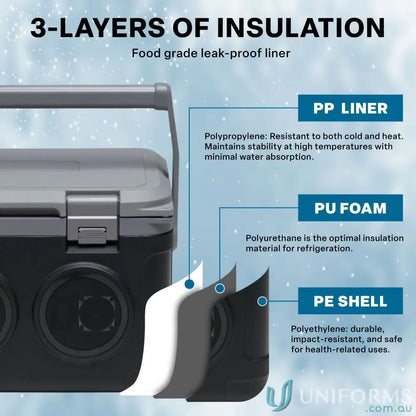 3-LAYERS OF INSULATION

Food grade leak-proof liner

PP LINER

Polypropylene: Resistant to both cold and heat. Maintains stability at high temperatures with minimal water absorption.

PU FOAM

Polyurethane is the optimal insulation material for refrigeration.

PE SHELL

Polyethylene: durable, impact-resistant, and safe for health-related uses.

UNIFORMS
.com.au